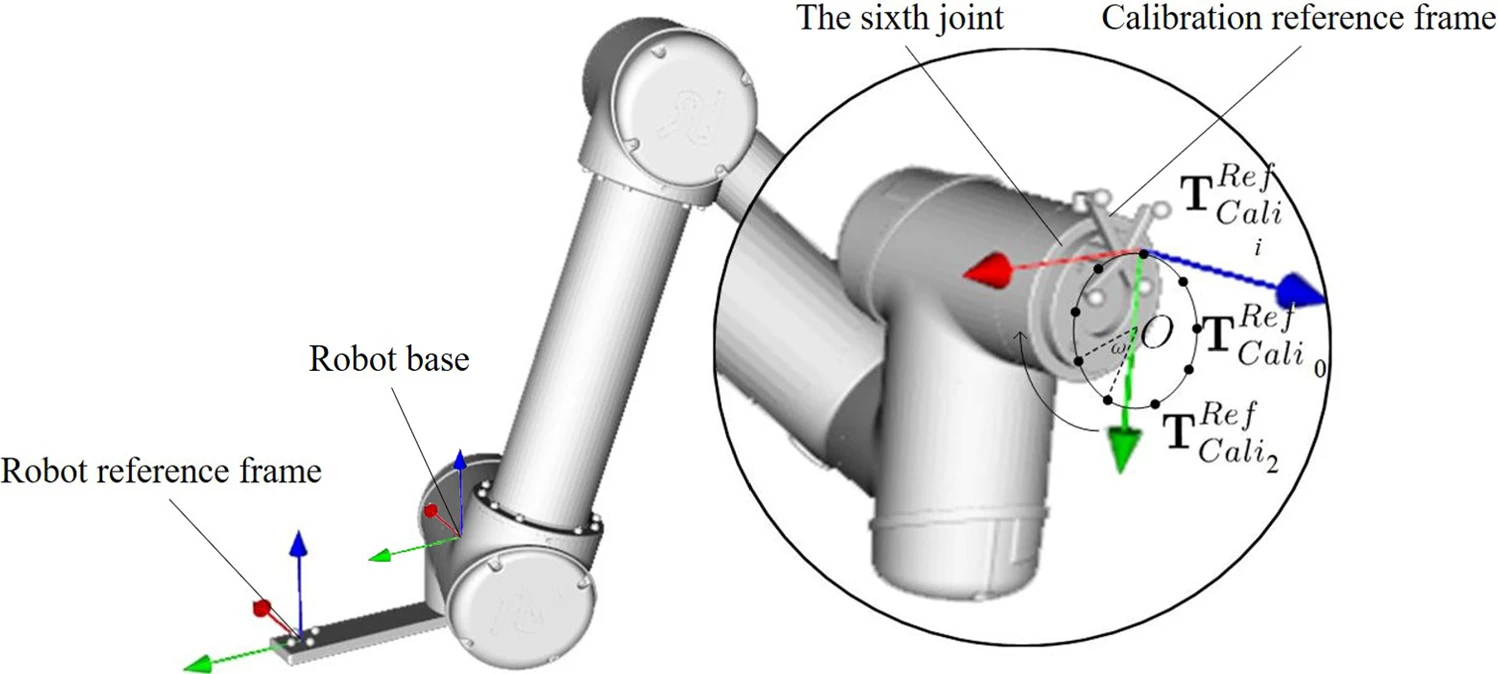 The sixth joint

Calibration reference frame

$\mathbf{T}^{Ref}_{Cali_i}$

$O$

$\omega$

$\mathbf{T}^{Ref}_{Cali_0}$

$\mathbf{T}^{Ref}_{Cali_2}$

Robot base

Robot reference frame